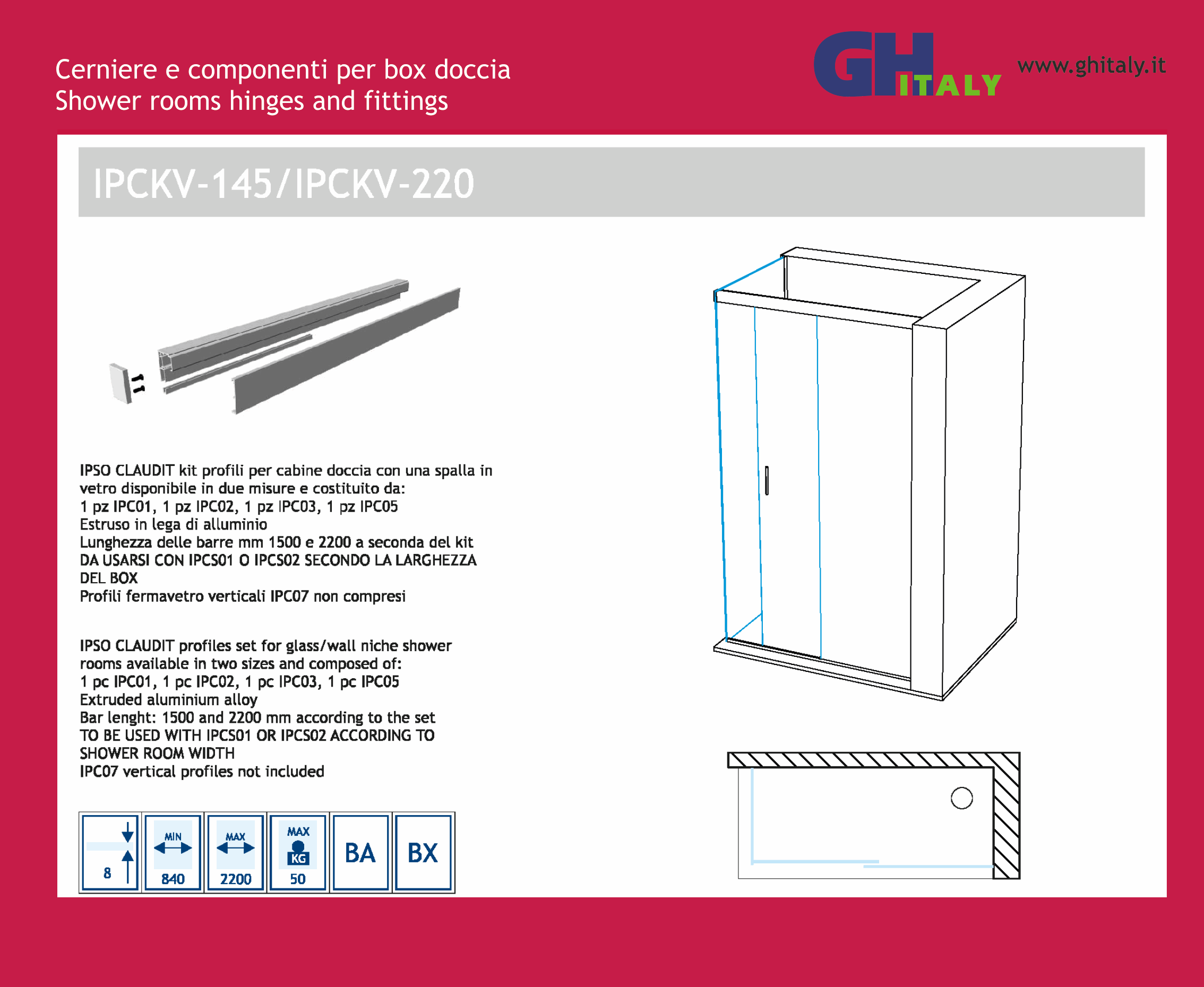 Cerniere e componenti per box doccia
Shower rooms hinges and fittings

GH ITALY

www.ghitaly.it

IPCKV-145/IPCKV-220

IPSO CLAUDIT kit profili per cabine doccia con una spalla in vetro disponibile in due misure e costituito da:
1 pz IPC01, 1 pz IPC02, 1 pz IPC03, 1 pz IPC05
Estruso in lega di alluminio
Lunghezza delle barre mm 1500 e 2200 a seconda del kit
DA USARSI CON IPCS01 O IPCS02 SECONDO LA LARGHEZZA DEL BOX
Profili fermavetro verticali IPC07 non compresi

IPSO CLAUDIT profiles set for glass/wall niche shower rooms available in two sizes and composed of:
1 pc IPC01, 1 pc IPC02, 1 pc IPC03, 1 pc IPC05
Extruded aluminium alloy
Bar lenght: 1500 and 2200 mm according to the set
TO BE USED WITH IPCS01 OR IPCS02 ACCORDING TO SHOWER ROOM WIDTH
IPC07 vertical profiles not included

8

MIN
840

MAX
2200

MAX
KG
50

BA

BX